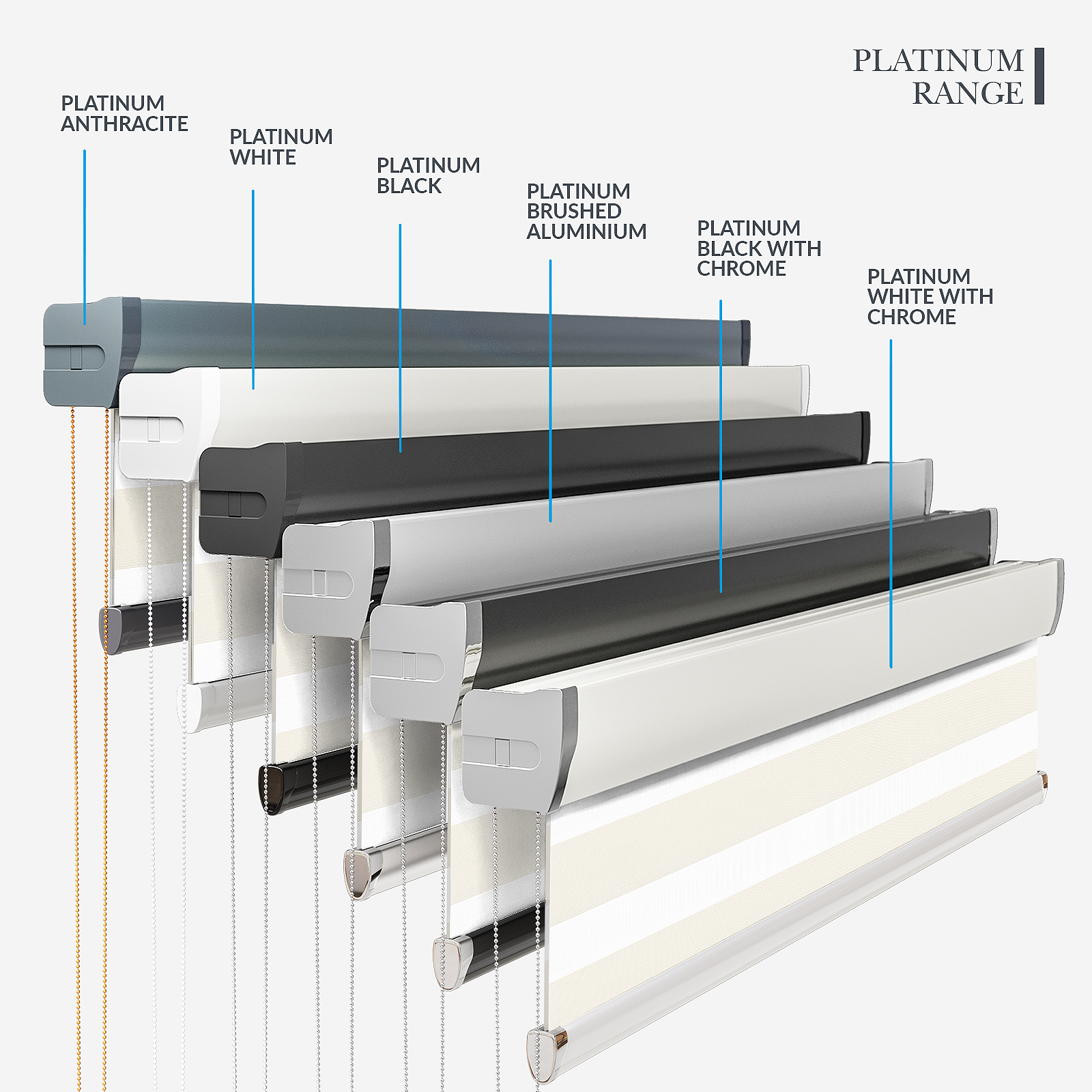 PLATINUM RANGE

PLATINUM ANTHRACITE

PLATINUM WHITE

PLATINUM BLACK

PLATINUM BRUSHED ALUMINIUM

PLATINUM BLACK WITH CHROME

PLATINUM WHITE WITH CHROME